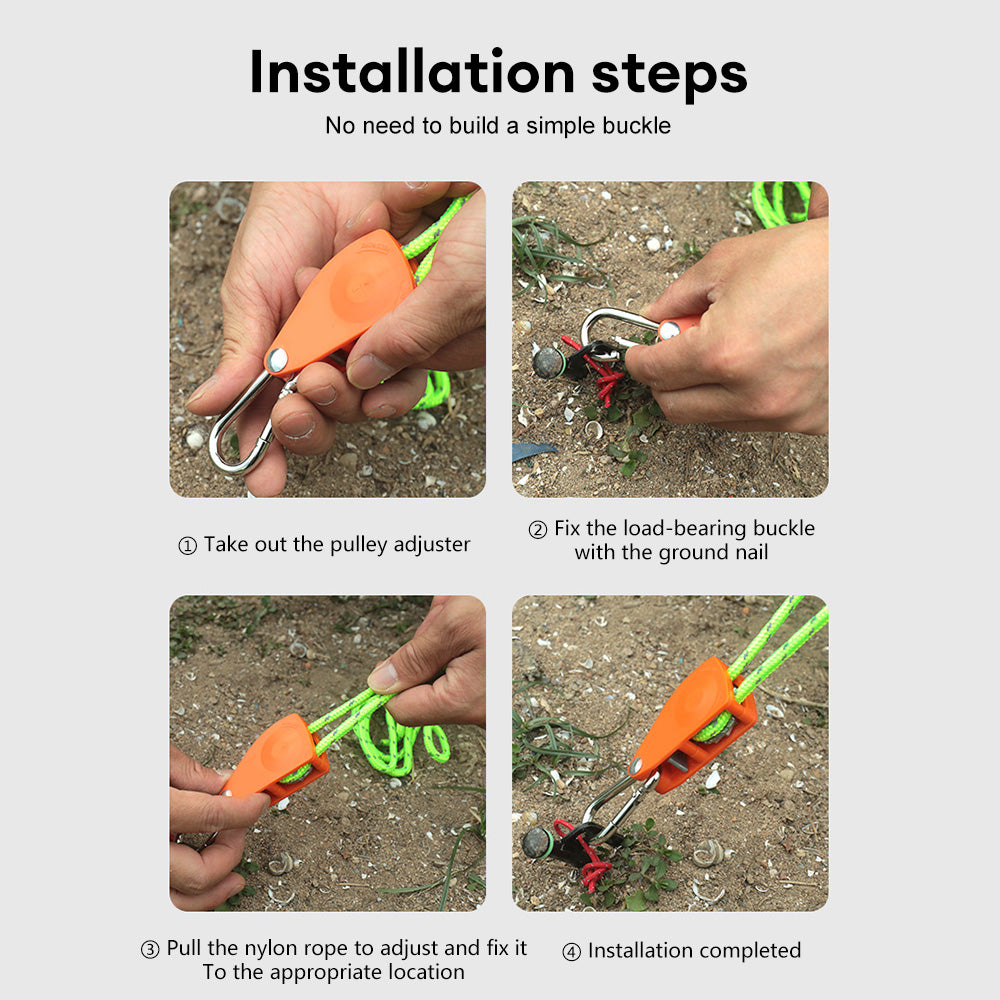 Installation steps

No need to build a simple buckle

① Take out the pulley adjuster

② Fix the load-bearing buckle with the ground nail

③ Pull the nylon rope to adjust and fix it To the appropriate location

④ Installation completed